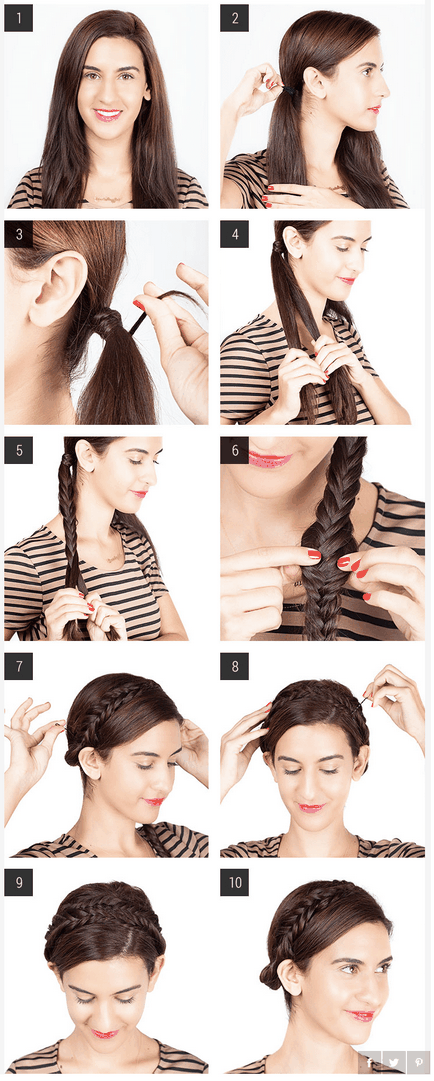 1
2
3
4
5
6
7
8
9
10