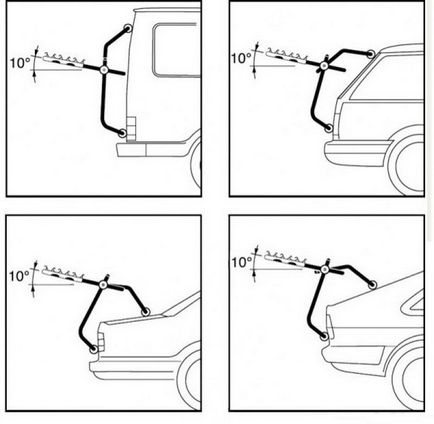 10°

10°

10°

10°