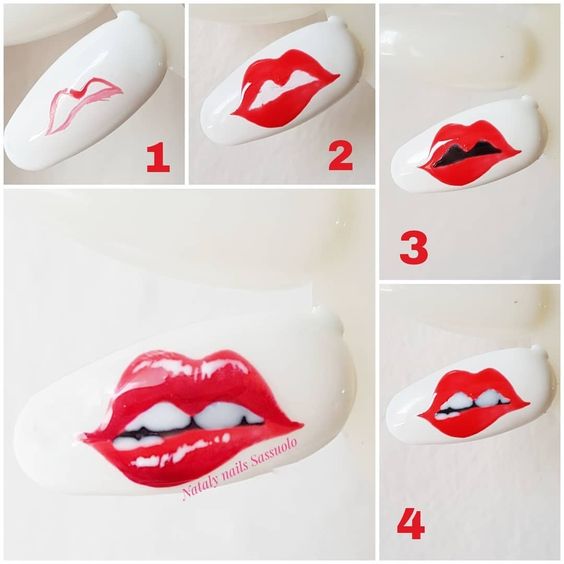 1

2

3

Nataly nails Sassuolo

4