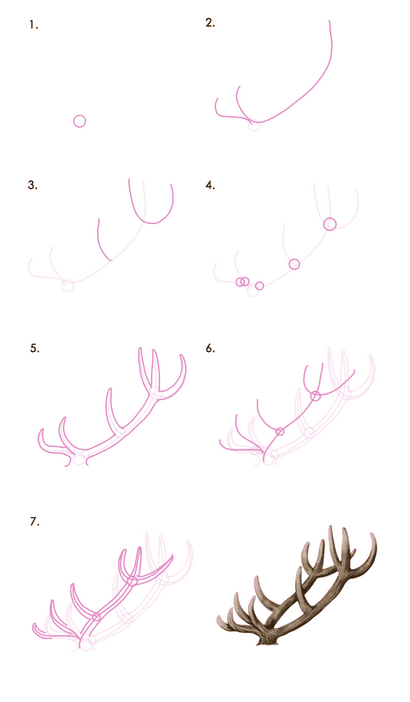 1.

2.

3.

4.

5.

6.

7.