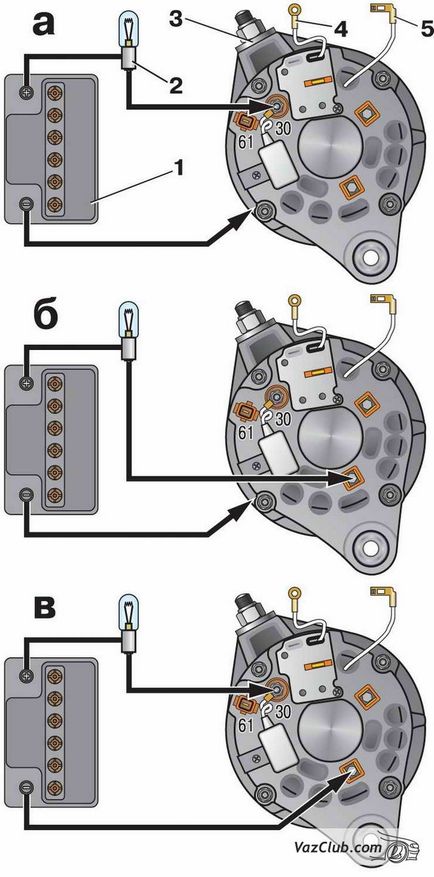 а
3
4
5
2
61
30
1
б
61
30
в
61
30
VazClub.com