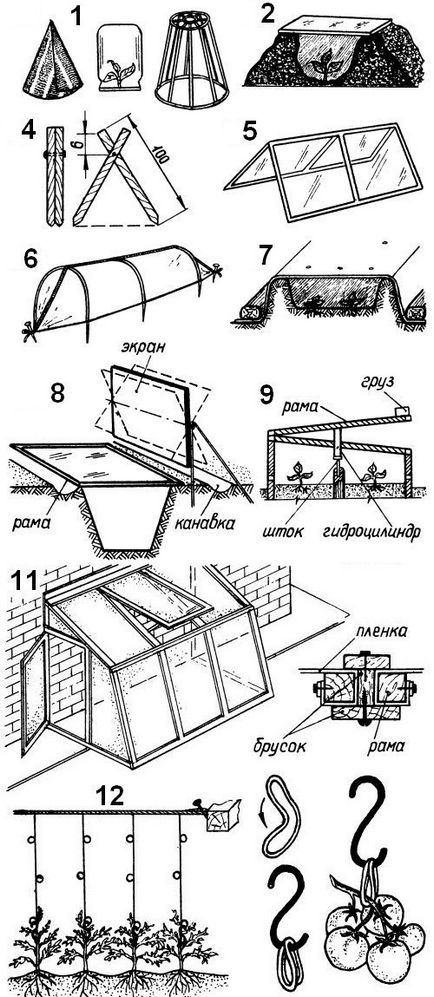 1
2
4
6
100
5
6
7
8
экран
рама
канавка
9
груз
рама
шток
гидроцилиндр
11
пленка
брусок
рама
12