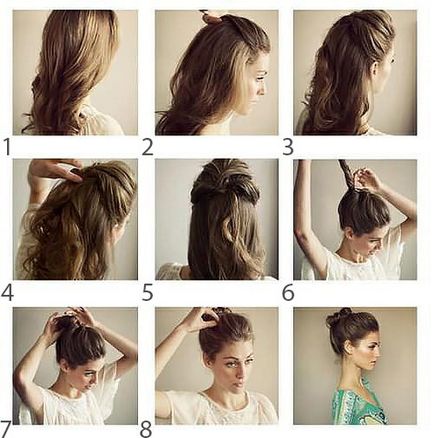 1
2
3
4
5
6
7
8