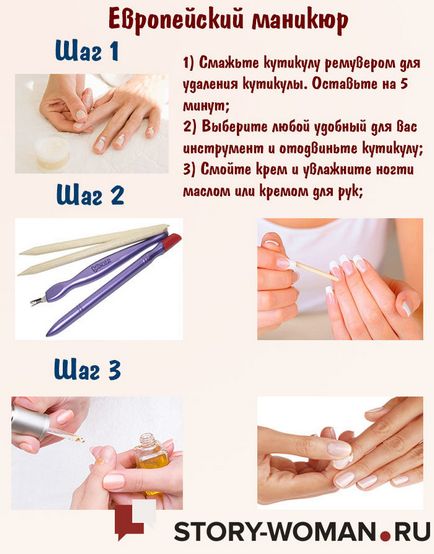 Европейский маникюр

Шаг 1

1) Смажьте кутикулу ремувером для удаления кутикулы. Оставьте на 5 минут;
2) Выберите любой удобный для вас инструмент и отодвиньте кутикулу;
3) Смойте крем и увлажните ногти маслом или кремом для рук;

Шаг 2

Шаг 3

STORY-WOMAN.RU