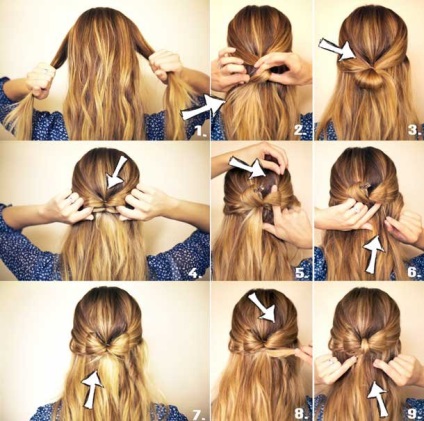 1.
2.
3.
4.
5.
6.
7.
8.
9.