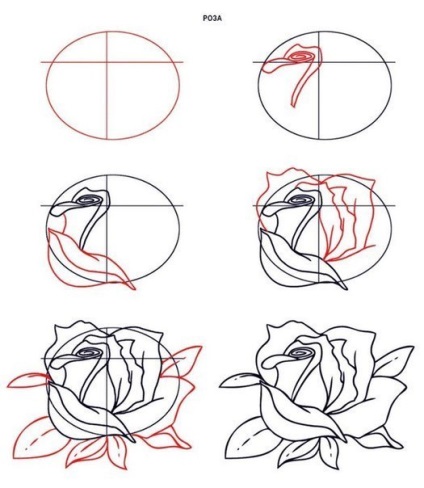 РОЗА