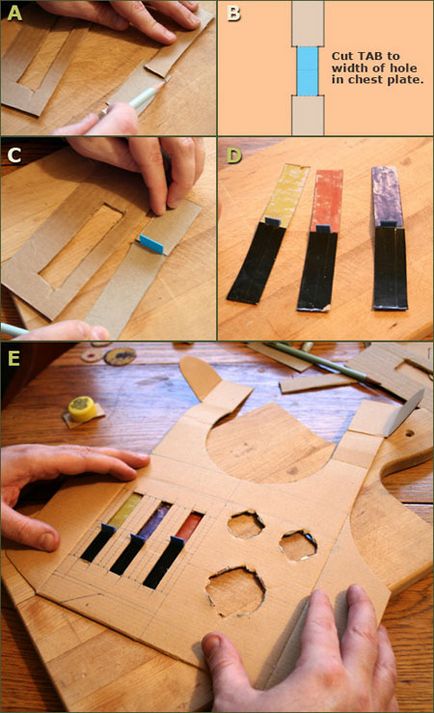 A

B

Cut TAB to width of hole in chest plate.

C

D

E