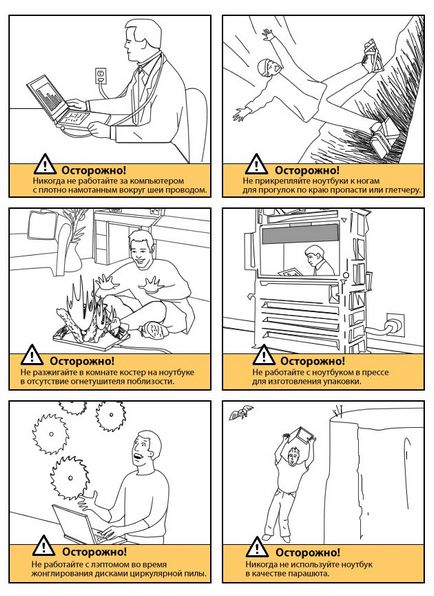 Осторожно!
Никогда не работайте за компьютером с плотно намотанным вокруг шеи проводом.

Осторожно!
Не прикрепляйте ноутбуки к ногам для прогулок по краю пропасти или глетчеру.

Осторожно!
Не разжигайте в комнате костер на ноутбуке в отсутствие огнетушителя поблизости.

Осторожно!
Не работайте с ноутбуком в прессе для изготовления упаковки.

Осторожно!
Не работайте с лэптомом во время жонглирования дисками циркулярной пилы.

Осторожно!
Никогда не используйте ноутбук в качестве парашюта.