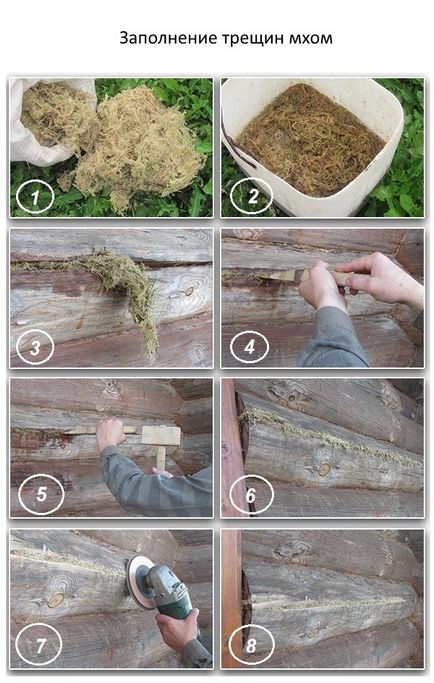 Заполнение трещин мхом

1

2

3

4

5

6

7

8