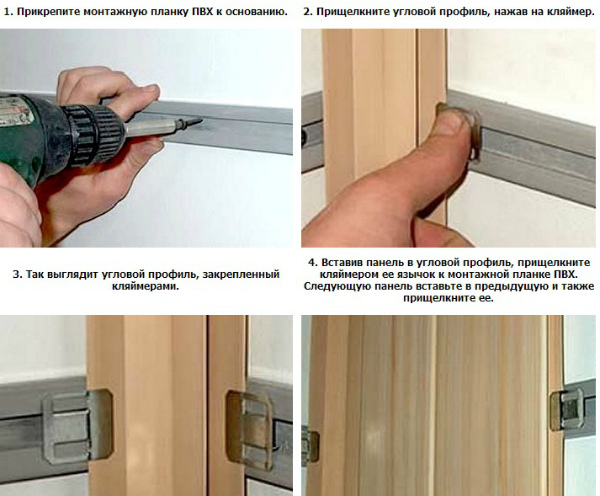 1. Прикрепите монтажную планку ПВХ к основанию.

2. Прищелкните угловой профиль, нажав на кляймер.

3. Так выглядит угловой профиль, закрепленный кляймерами.

4. Вставив панель в угловой профиль, прищелкните кляймером ее язычок к монтажной планке ПВХ. Следующую панель вставьте в предыдущую и также прищелкните ее.