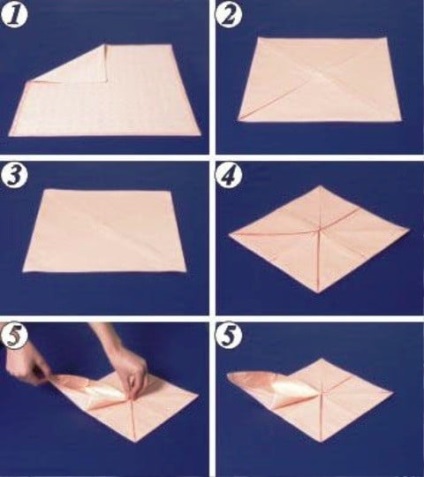 1

2

3

4

5

5