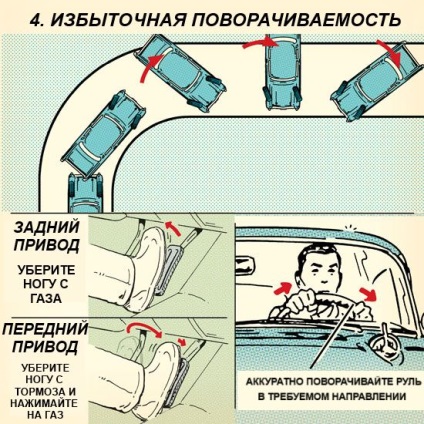 4. ИЗБЫТОЧНАЯ ПОВОРАЧИВАЕМОСТЬ

ЗАДНИЙ ПРИВОД

УБЕРИТЕ НОГУ С ГАЗА

ПЕРЕДНИЙ ПРИВОД

УБЕРИТЕ НОГУ С ТОРМОЗА И НАЖИМАЙТЕ НА ГАЗ

АККУРАТНО ПОВОРАЧИВАЙТЕ РУЛЬ В ТРЕБУЕМОМ НАПРАВЛЕНИИ