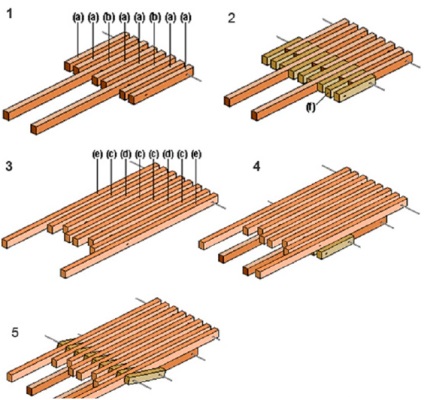 1
(a) (a) (b) (a) (a) (b) (a) (a)

2
(f)

3
(e) (c) (d) (c) (c) (d) (c) (e)

4

5