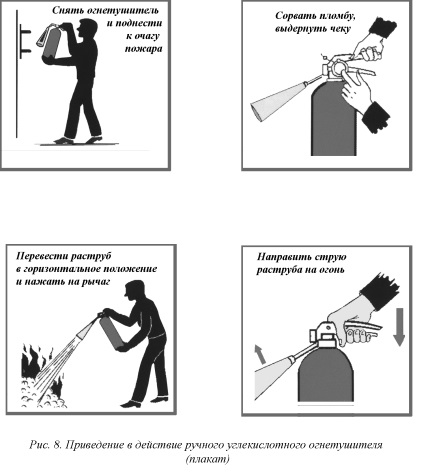 Снять огнетушитель и поднести к очагу пожара

Сорвать пломбу, выдернуть чеку

Перевести раструб в горизонтальное положение и нажать на рычаг

Направить струю раструба на огонь

Рис. 8. Приведение в действие ручного углекислотного огнетушителя (плакат)