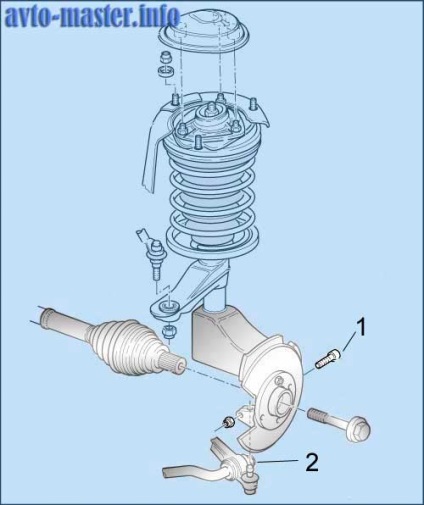 avto-master.info

1

2