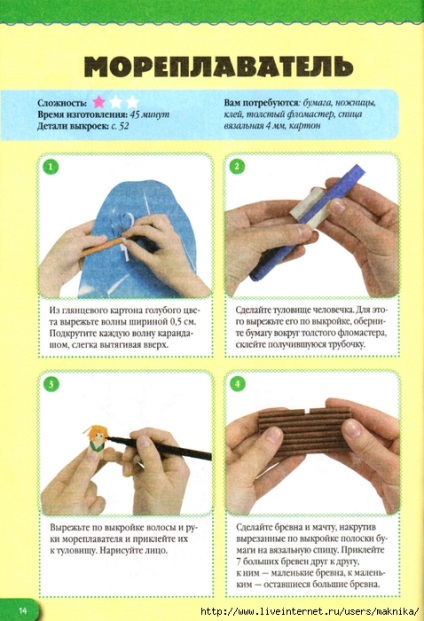 МОРЕПЛАВАТЕЛЬ

Сложность:
Время изготовления: 45 минут
Детали выкроек: с. 52

Вам потребуются: бумага, ножницы, клей, толстый фломастер, спица вязальная 4 мм, картон

1

Из глянцевого картона голубого цвета вырежьте волны шириной 0,5 см. Подкрутите каждую волну карандашом, слегка вытягивая вверх.

2

Сделайте туловище человечка. Для этого вырежьте его по выкройке, оберните бумагу вокруг толстого фломастера, склейте получившуюся трубочку.

3

Вырежьте по выкройке волосы и руки мореплавателя и приклейте их к туловищу. Нарисуйте лицо.

4

Сделайте бревна и мачту, накрутив вырезанные по выкройке полоски бумаги на вязальную спицу. Приклейте 7 больших бревен друг к другу, к ним — маленькие бревна, к маленьким — оставшиеся большие бревна.

14

http://www.liveinternet.ru/users/maknika/