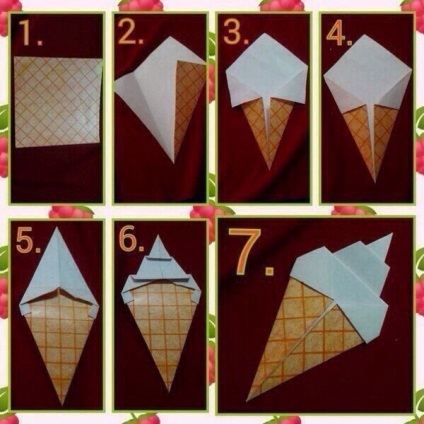 1.

2.

3.

4.

5.

6.

7.