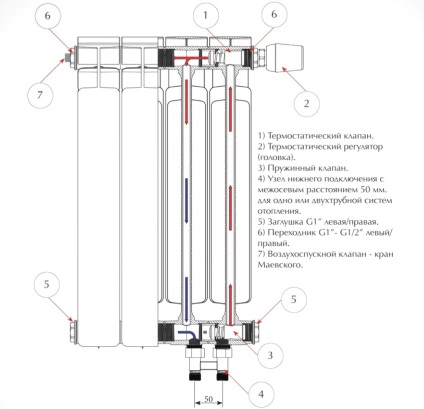 6

1

6

7

2

1) Термостатический клапан.
2) Термостатический регулятор (головка).
3) Пружинный клапан.
4) Узел нижнего подключения с межосевым расстоянием 50 мм. для одно или двухтрубной систем отопления.
5) Заглушка G1" левая/правая.
6) Переходник G1"- G1/2" левый/правый.
7) Воздухоспускной клапан - кран Маевского.

5

5

3

4

50