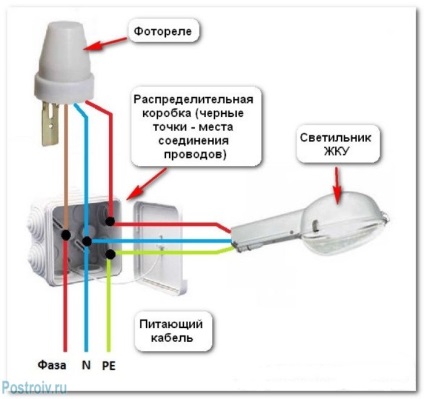 Фотореле

Распределительная коробка (черные точки - места соединения проводов)

Светильник ЖКУ

Питающий кабель

Фаза N PE

Postroiv.ru