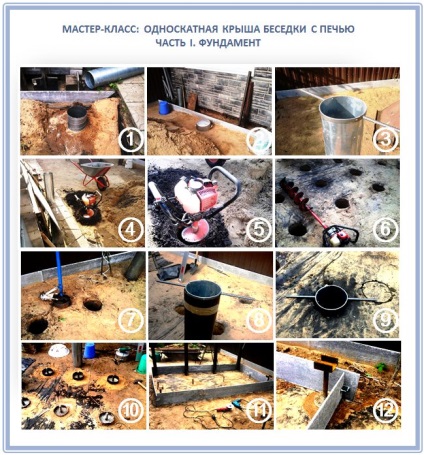 МАСТЕР-КЛАСС: ОДНОСКАТНАЯ КРЫША БЕСЕДКИ С ПЕЧЬЮ
ЧАСТЬ I. ФУНДАМЕНТ

1
2
3
4
5
6
7
8
9
10
11
12