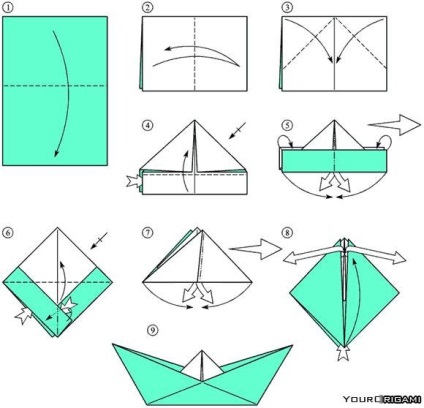 ①
②
③
④
⑤
⑥
⑦
⑧
⑨
YOURORIGAMI