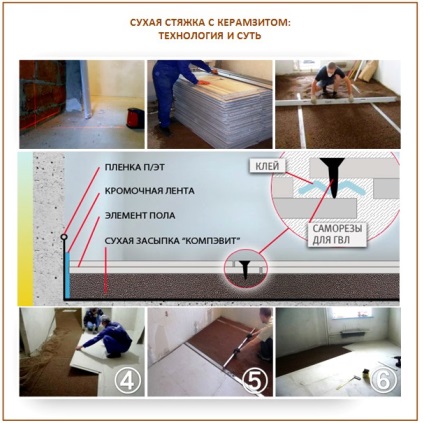 СУХАЯ СТЯЖКА С КЕРАМЗИТОМ:
ТЕХНОЛОГИЯ И СУТЬ

ПЛЕНКА П/ЭТ
КРОМОЧНАЯ ЛЕНТА
ЭЛЕМЕНТ ПОЛА
СУХАЯ ЗАСЫПКА "КОМПЭВИТ"

КЛЕЙ
САМОРЕЗЫ ДЛЯ ГВЛ

④
⑤
⑥