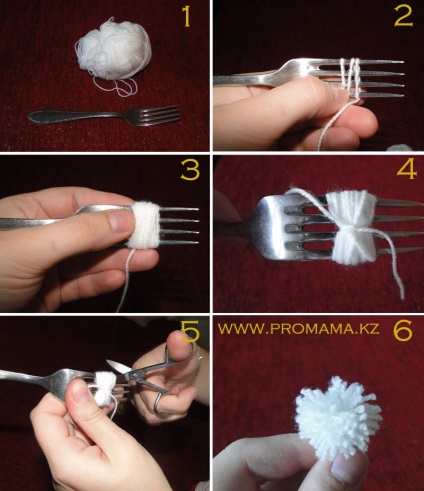 1

2

3

4

5

WWW.PROMAMA.KZ 6