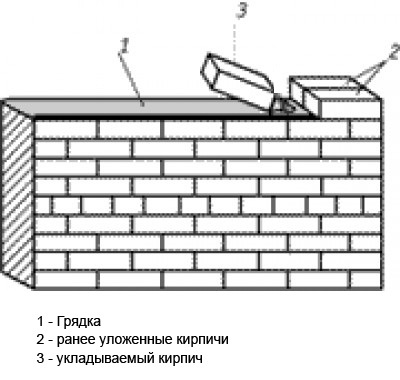 3
1
2

1 - Грядка
2 - ранее уложенные кирпичи
3 - укладываемый кирпич