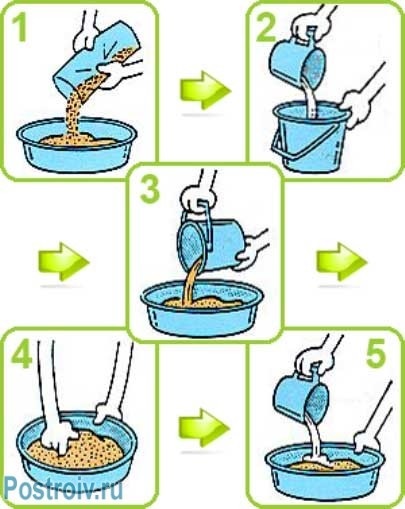 1
2
3
4
5
Postroiv.ru