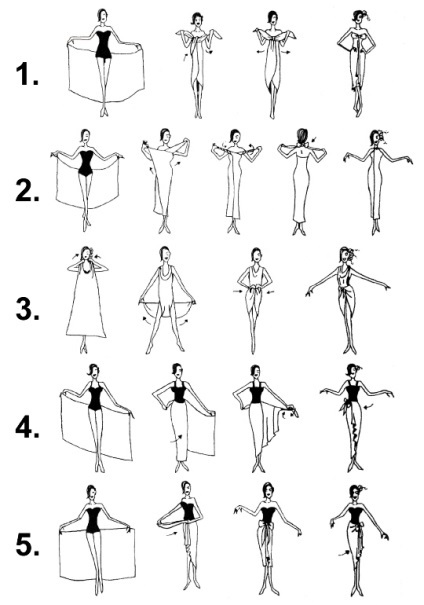 1.

2.

3.

4.

5.