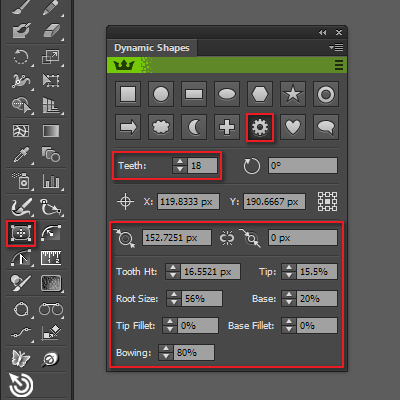 Dynamic Shapes

Teeth: 18
0°

X: 119.8333 px
Y: 190.6667 px

152.7251 px
0 px

Tooth Ht: 16.5521 px
Tip: 15.5%
Root Size: 56%
Base: 20%
Tip Fillet: 0%
Base Fillet: 0%
Bowing: 80%