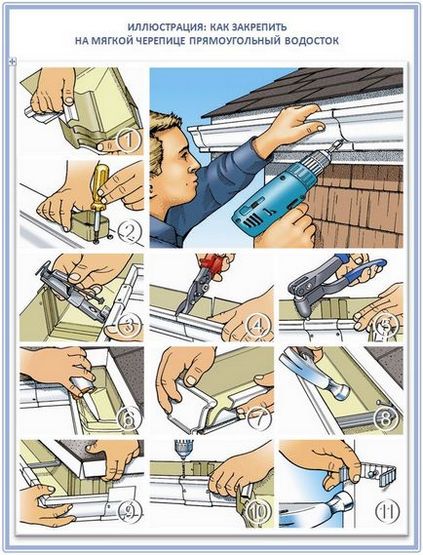 ИЛЛЮСТРАЦИЯ: КАК ЗАКРЕПИТЬ
НА МЯГКОЙ ЧЕРЕПИЦЕ ПРЯМОУГОЛЬНЫЙ ВОДОСТОК

1

2

3

4

5

6

7

8

9

10

11