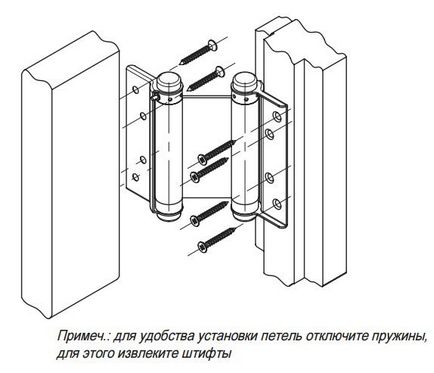 Примеч.: для удобства установки петель отключите пружины, для этого извлеките штифты