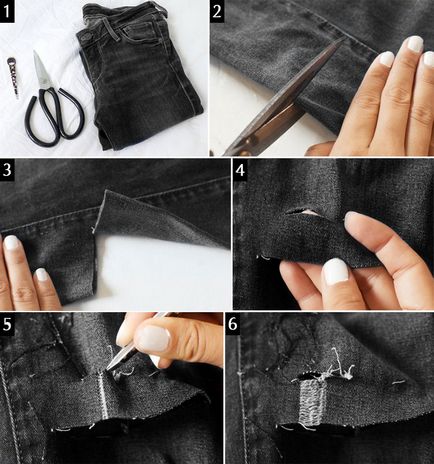 1
2
3
4
5
6