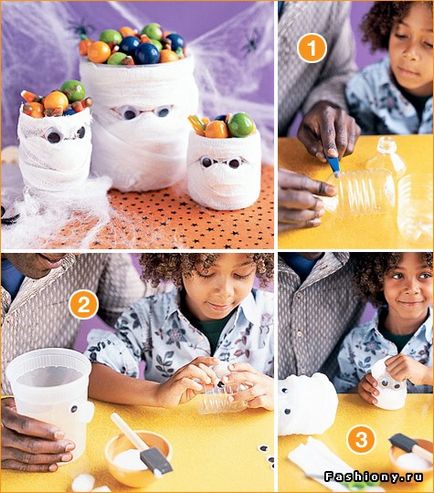 1

2

3

Fashiony.ru