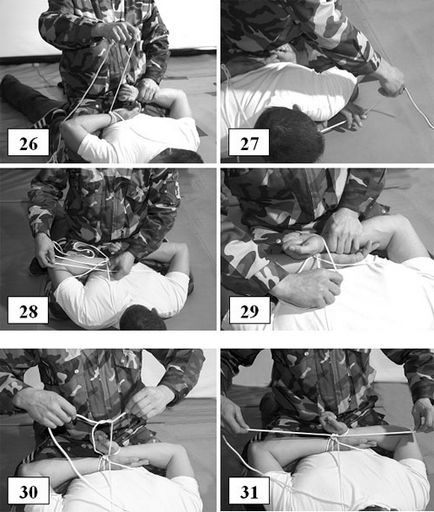 26

27

28

29

30

31