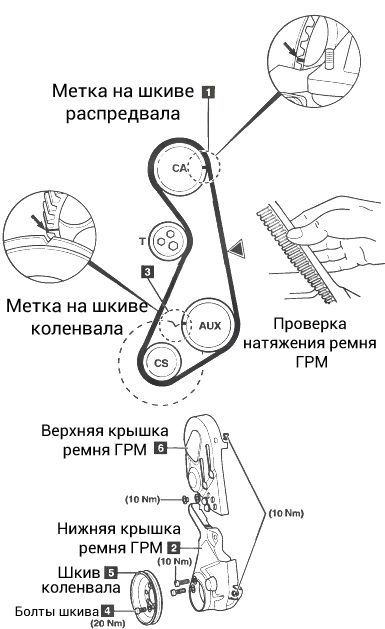 Метка на шкиве 1
распредвала

CA

T

3

Метка на шкиве
коленвала

AUX

CS

Проверка
натяжения ремня
ГРМ

Верхняя крышка
ремня ГРМ 6

(10 Nm)

(10 Nm)

Нижняя крышка
ремня ГРМ 2

(10 Nm)

Шкив 5
коленвала

Болты шкива 4
(20 Nm)