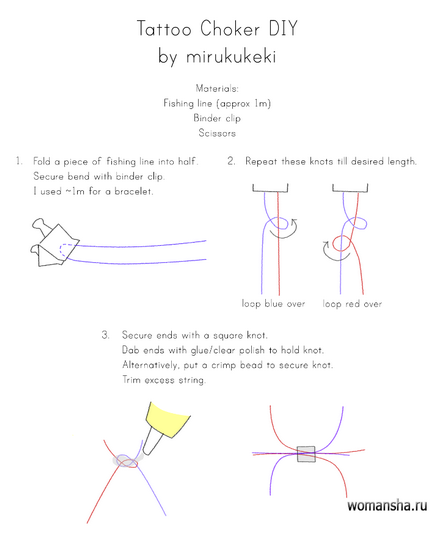 Tattoo Choker DIY
by mirukukeki

Materials:
Fishing line (approx 1m)
Binder clip
Scissors

1. Fold a piece of fishing line into half.
Secure bend with binder clip.
I used ~1m for a bracelet.

2. Repeat these knots till desired length.

loop blue over

loop red over

3. Secure ends with a square knot.
Dab ends with glue/clear polish to hold knot.
Alternatively, put a crimp bead to secure knot.
Trim excess string.

womansha.ru