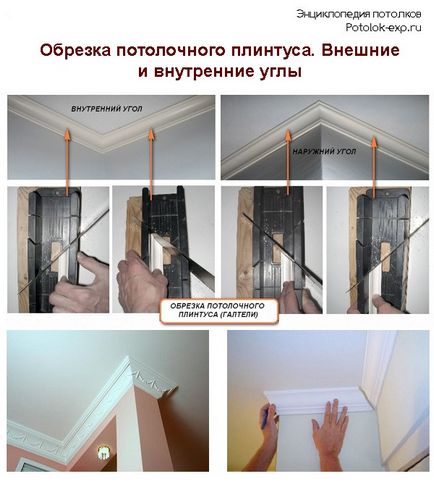 Энциклопедия потолков
Potolok-exp.ru

Обрезка потолочного плинтуса. Внешние и внутренние углы

ВНУТРЕННИЙ УГОЛ

НАРУЖНИЙ УГОЛ

ОБРЕЗКА ПОТОЛОЧНОГО ПЛИНТУСА (ГАЛТЕЛИ)