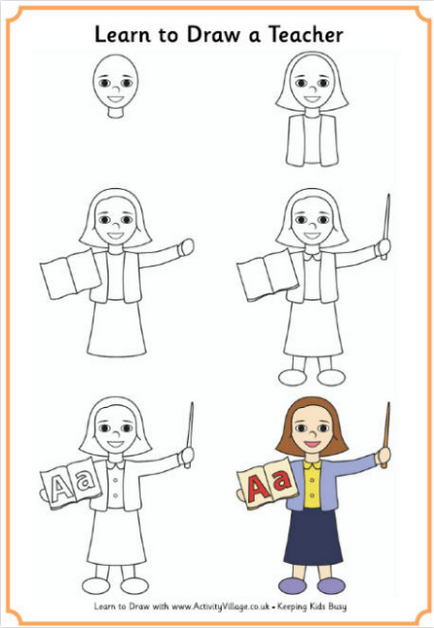 Learn to Draw a Teacher

Aa

Aa

Learn to Draw with www.ActivityVillage.co.uk • Keeping Kids Busy