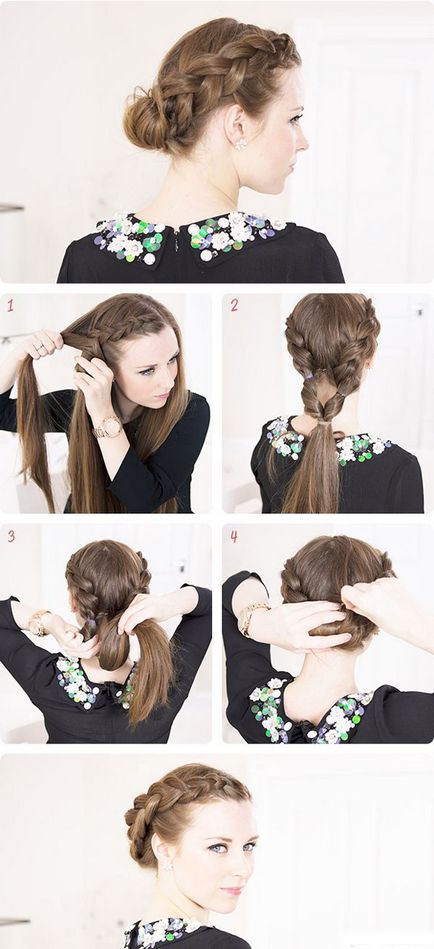 1

2

3

4