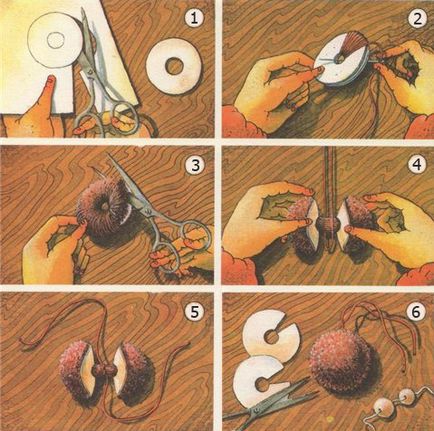 1
2
3
4
5
6