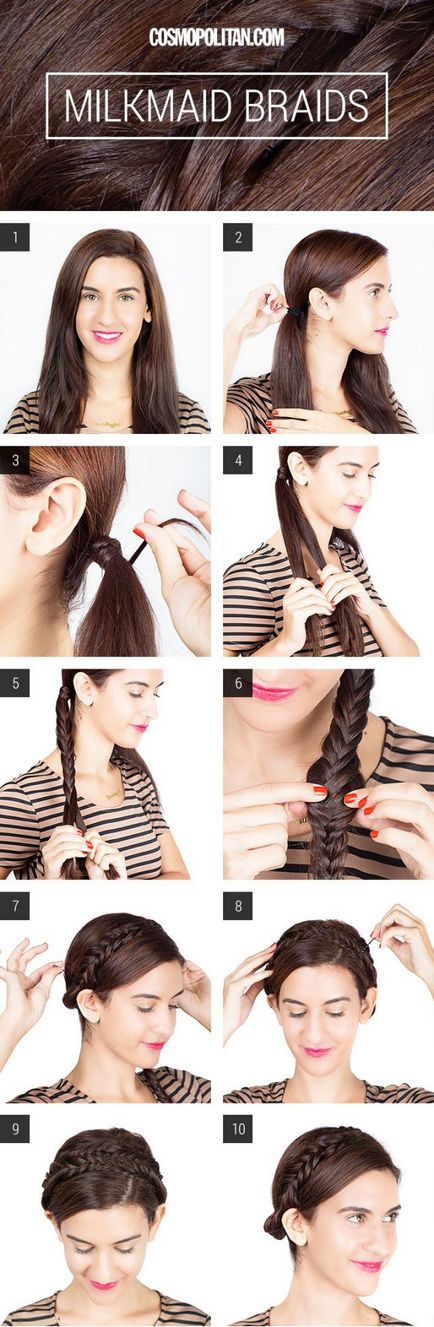 COSMOPOLITAN.COM

MILKMAID BRAIDS

1

2

3

4

5

6

7

8

9

10