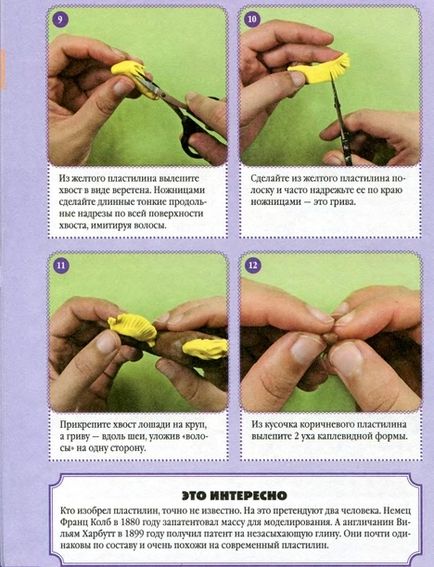 9

Из желтого пластилина вылепите хвост в виде веретена. Ножницами сделайте длинные тонкие продольные надрезы по всей поверхности хвоста, имитируя волосы.

10

Сделайте из желтого пластилина полоску и часто надрежьте ее по краю ножницами — это грива.

11

Прикрепите хвост лошади на круп, а гриву — вдоль шеи, уложив «волосы» на одну сторону.

12

Из кусочка коричневого пластилина вылепите 2 уха каплевидной формы.

ЭТО ИНТЕРЕСНО

Кто изобрел пластилин, точно не известно. На это претендуют два человека. Немец Франц Колб в 1880 году запатентовал массу для моделирования. А англичанин Вильям Харбутт в 1899 году получил патент на незасыхающую глину. Они почти одинаковы по составу и очень похожи на современный пластилин.