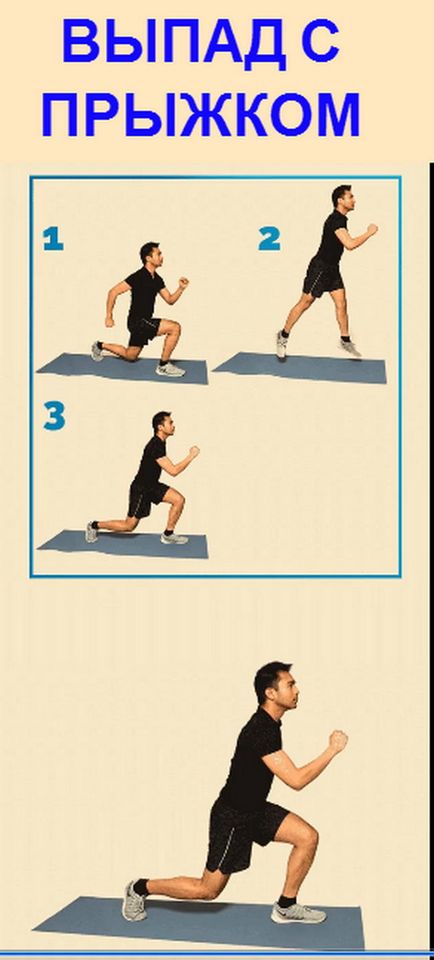 ВЫПАД С ПРЫЖКОМ

1

2

3