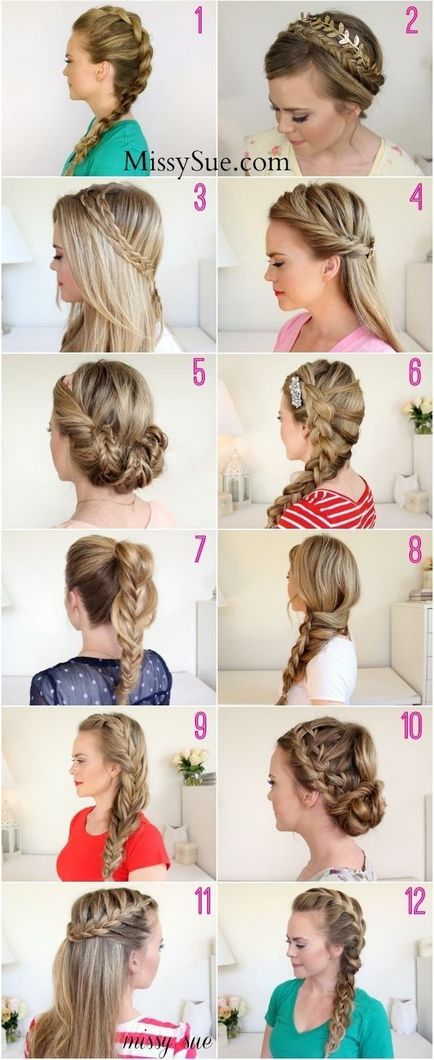 1
2
MissySue.com
3
4
5
6
7
8
9
10
11
12
missy sue