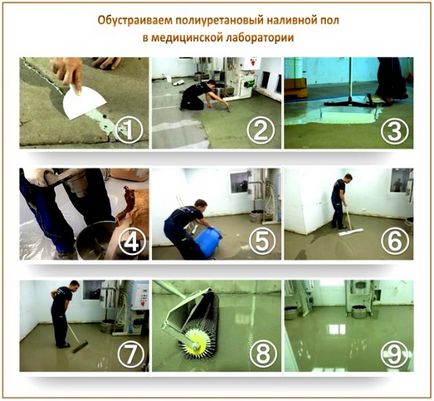 Обустраиваем полиуретановый наливной пол в медицинской лаборатории

①

②

③

④

⑤

⑥

⑦

⑧

⑨