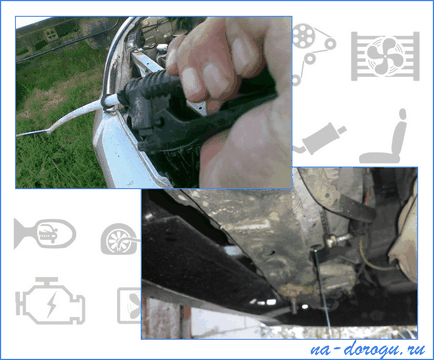 na-dorogu.ru