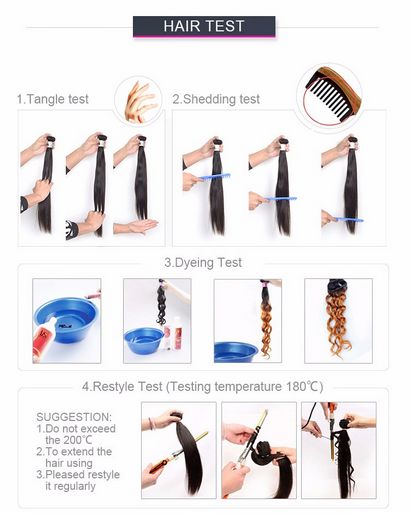 HAIR TEST

1.Tangle test

2.Shedding test

3.Dyeing Test

4.Restyle Test (Testing temperature 180℃)

SUGGESTION:
1.Do not exceed the 200℃
2.To extend the hair using
3.Pleased restyle it regularly