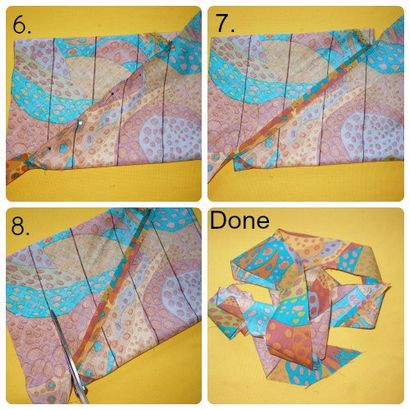 6.

7.

8.

Done